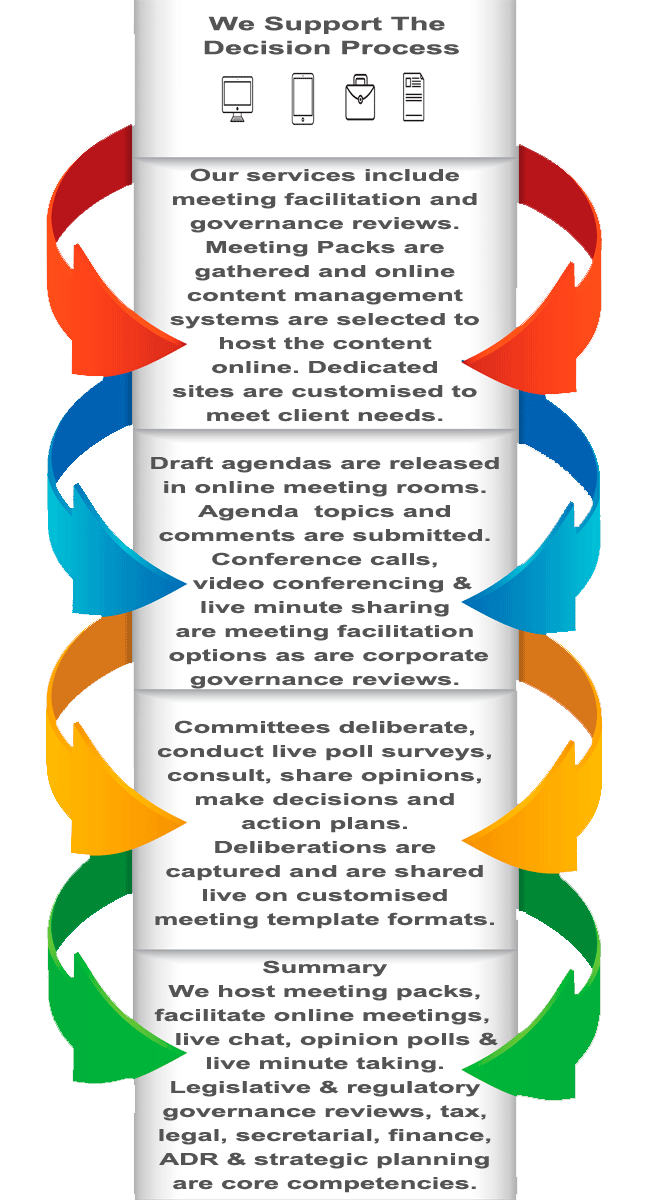 We Support The Decision Process

Our services include meeting facilitation and governance reviews. Meeting Packs are gathered and online content management systems are selected to host the content online. Dedicated sites are customised to meet client needs.

Draft agendas are released in online meeting rooms. Agenda topics and comments are submitted. Conference calls, video conferencing & live minute sharing are meeting facilitation options as are corporate governance reviews.

Committees deliberate, conduct live poll surveys, consult, share opinions, make decisions and action plans. Deliberations are captured and are shared live on customised meeting template formats.

Summary
We host meeting packs, facilitate online meetings, live chat, opinion polls & live minute taking. Legislative & regulatory governance reviews, tax, legal, secretarial, finance, ADR & strategic planning are core competencies.