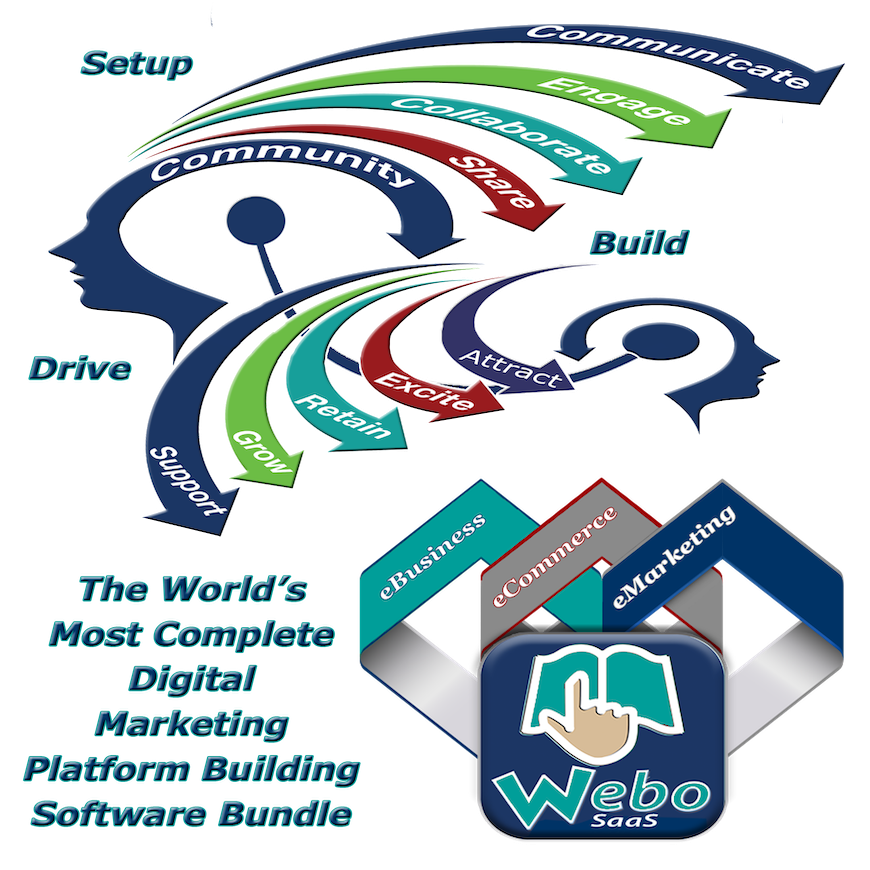 Setup

Communicate

Engage

Collaborate

Share

Community

Build

Drive

Attract

Excite

Retain

Grow

Support

eBusiness

eCommerce

eMarketing

The World's Most Complete Digital Marketing Platform Building Software Bundle

Webo SaaS